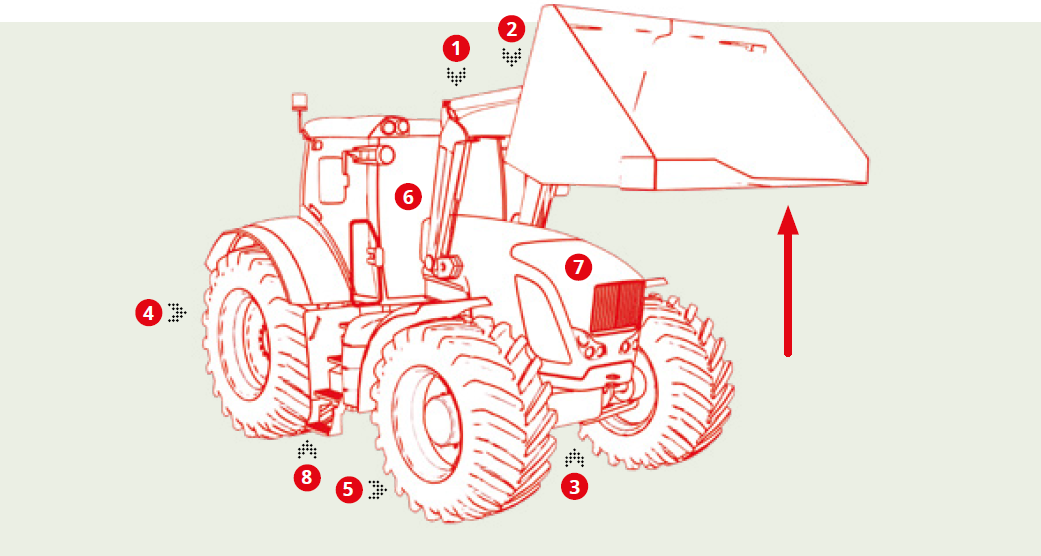 1
2
6
7
4
8
5
3